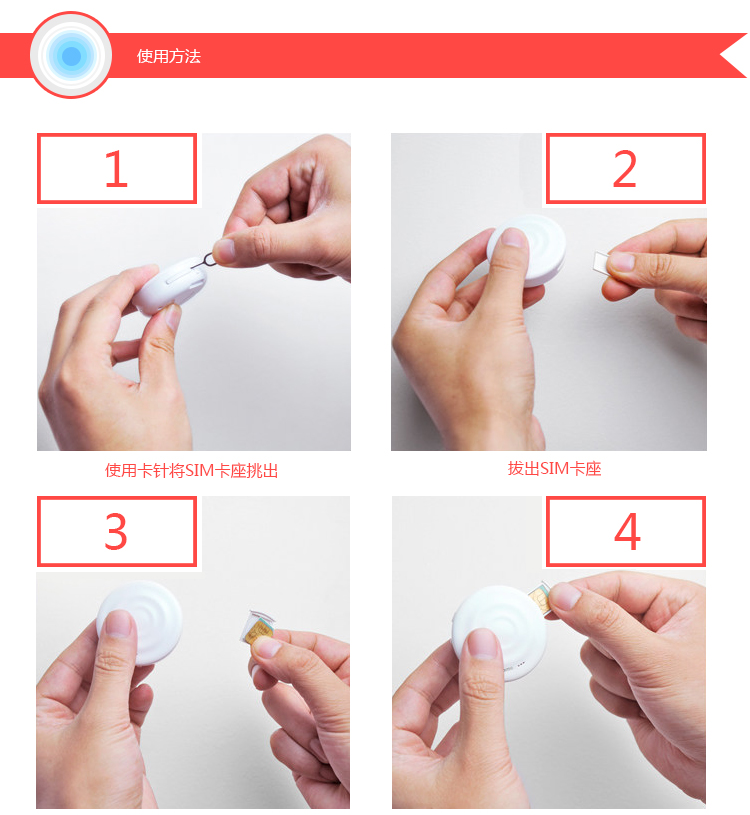 使用方法

1

2

使用卡针将SIM卡座挑出

拔出SIM卡座

3

4