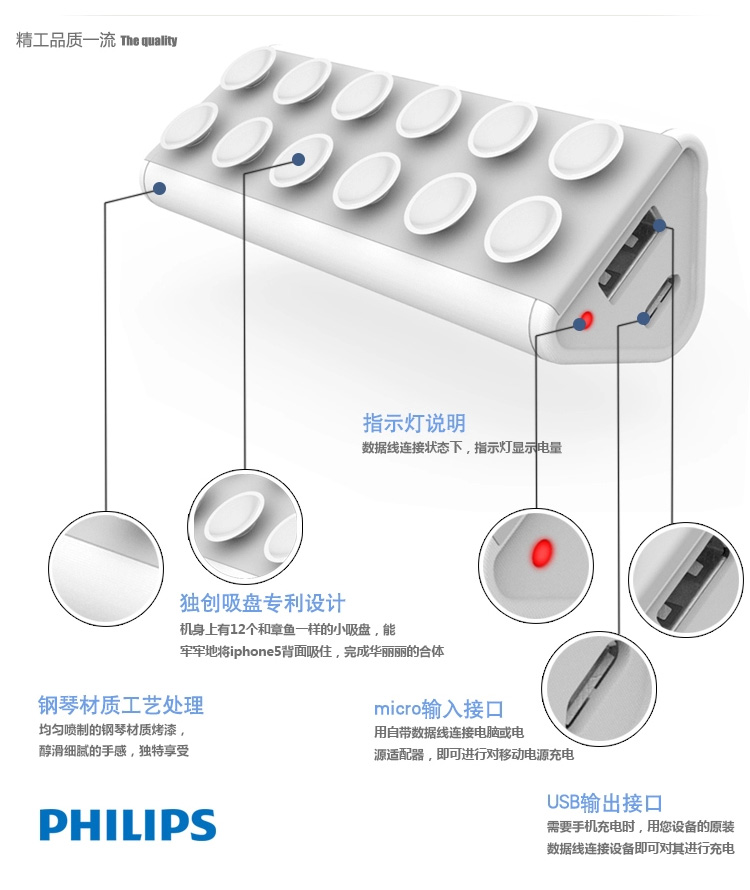 精工品质一流 The quality

指示灯说明
数据线连接状态下，指示灯显示电量

独创吸盘专利设计
机身上有12个和章鱼一样的小吸盘，能牢牢地将iphone5背面吸住，完成华丽丽的合体

钢琴材质工艺处理
均匀喷制的钢琴材质烤漆，醇滑细腻的手感，独特享受

micro输入接口
用自带数据线连接电脑或电源适配器，即可进行对移动电源充电

USB输出接口
需要手机充电时，用您设备的原装数据线连接设备即可对其进行充电

PHILIPS