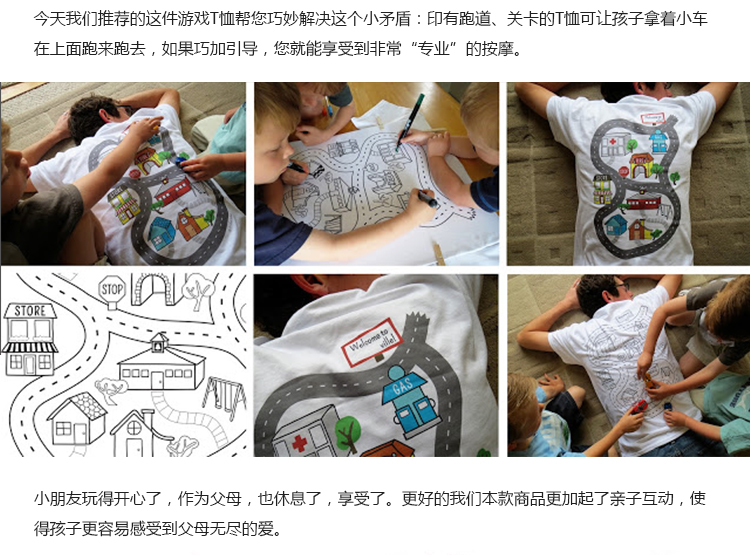 今天我们推荐的这件游戏T恤帮您巧妙解决这个小矛盾：印有跑道、关卡的T恤可让孩子拿着小车在上面跑来跑去，如果巧加引导，您就能享受到非常“专业”的按摩。

STORE

STOP

Welcome to ville!

GAS

小朋友玩得开心了，作为父母，也休息了，享受了。更好的我们本款商品更加起了亲子互动，使得孩子更容易感受到父母无尽的爱。