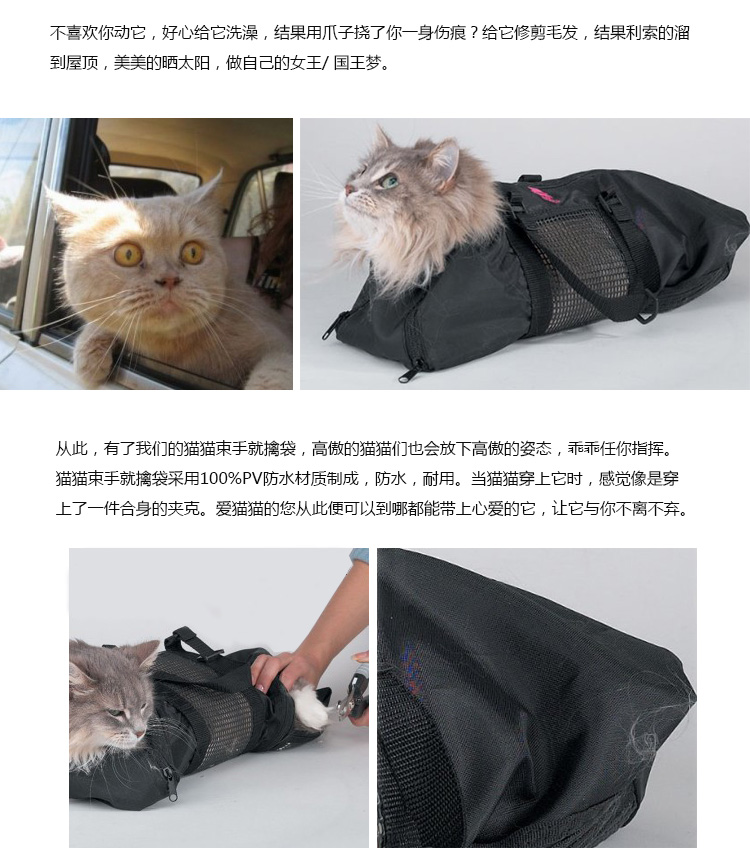 不喜欢你动它，好心给它洗澡，结果用爪子挠了你一身伤痕？给它修剪毛发，结果利索的溜到屋顶，美美的晒太阳，做自己的女王/ 国王梦。

从此，有了我们的猫猫束手就擒袋，高傲的猫猫们也会放下高傲的姿态，乖乖任你指挥。猫猫束手就擒袋采用100%PV防水材质制成，防水，耐用。当猫猫穿上它时，感觉像是穿上了一件合身的夹克。爱猫猫的您从此便可以到哪都能带上心爱的它，让它与你不离不弃。